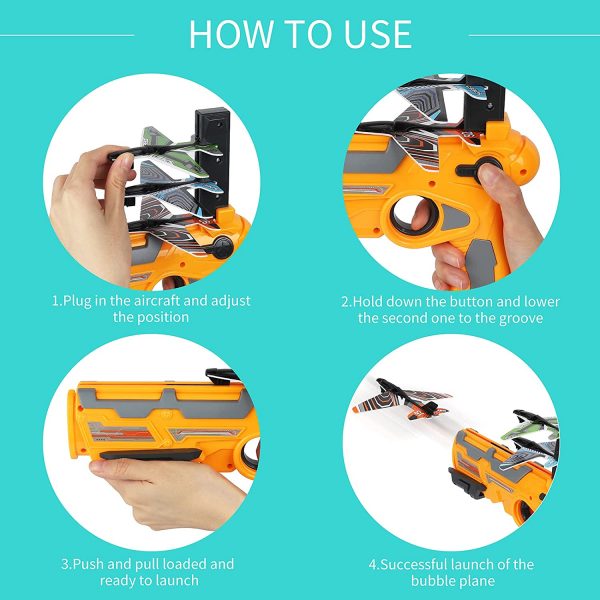 HOW TO USE

1.Plug in the aircraft and adjust the position

2.Hold down the button and lower the second one to the groove

3.Push and pull loaded and ready to launch

4.Successful launch of the bubble plane