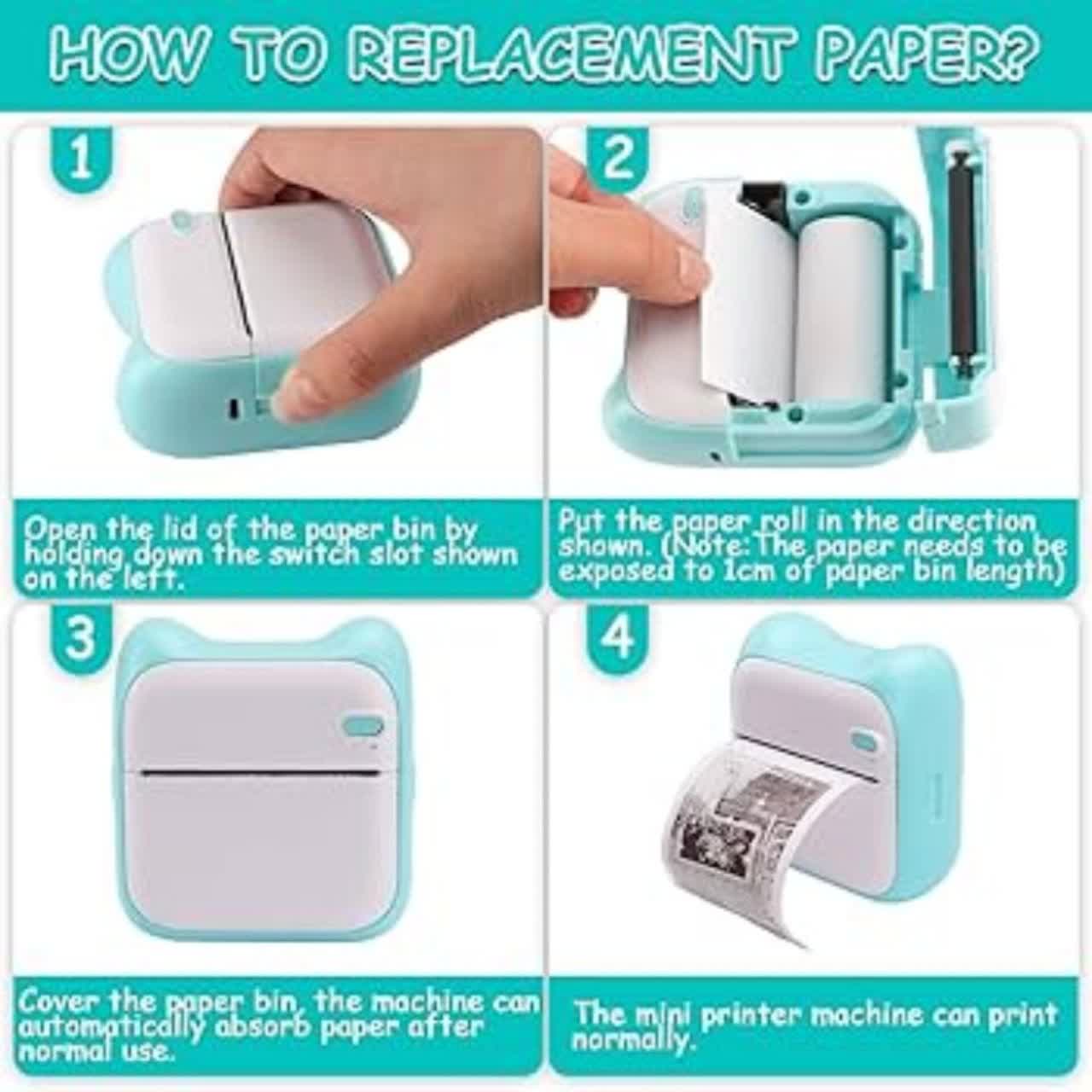 HOW TO REPLACEMENT PAPER?

1

Open the lid of the paper bin by holding down the switch slot shown on the left.

2

Put the paper roll in the direction shown. (Note:The paper needs to be exposed to 1cm of paper bin length)

3

Cover the paper bin, the machine can automatically absorb paper after normal use.

4

The mini printer machine can print normally.